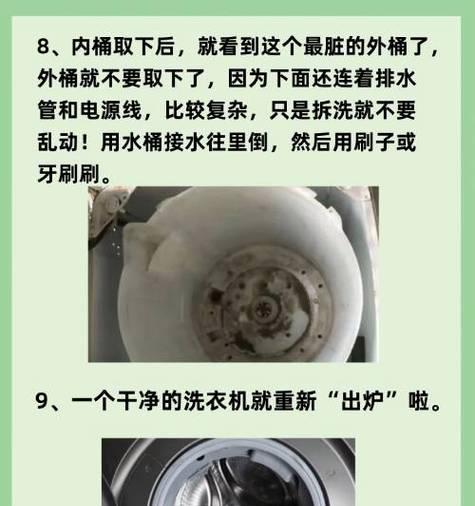 8、内桶取下后，就看到这个最脏的外桶了，外桶就不要取下了，因为下面还连着排水管和电源线，比较复杂，只是拆洗就不要乱动！用水桶接水往里倒，然后用刷子或牙刷刷。

9、一个干净的洗衣机就重新“出炉”啦。