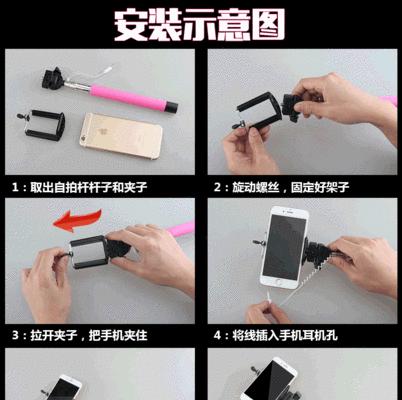 安装示意图

1：取出自拍杆杆子和夹子

2：旋动螺丝，固定好架子

3：拉开夹子，把手机夹住

4：将线插入手机耳机孔